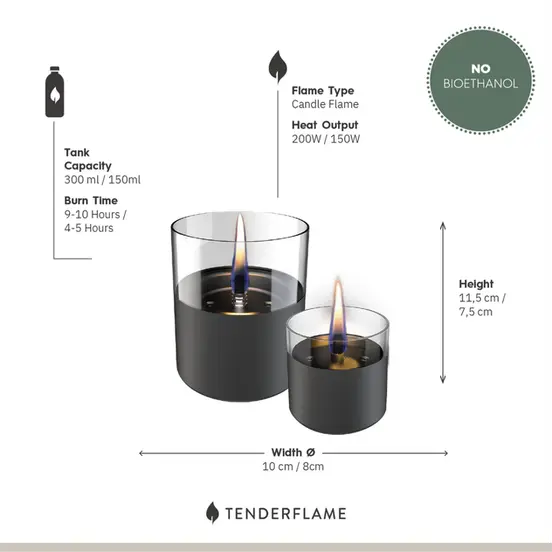 Tank Capacity
300 ml / 150ml

Burn Time
9-10 Hours / 4-5 Hours

Flame Type
Candle Flame

Heat Output
200W / 150W

NO
BIOETHANOL

Height
11,5 cm / 7,5 cm

Width Ø
10 cm / 8cm

TENDERFLAME